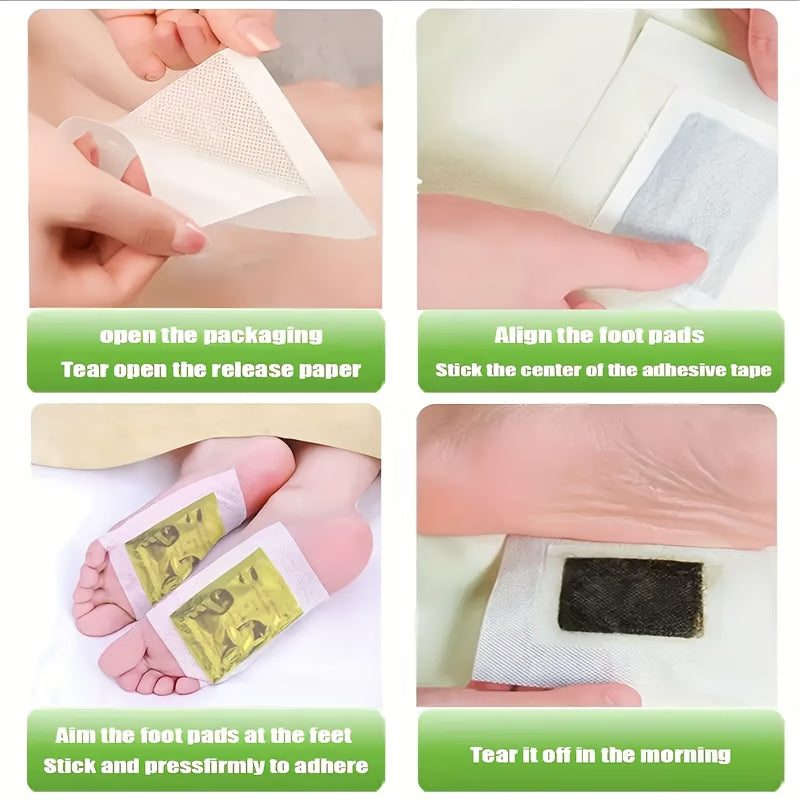 open the packaging
Tear open the release paper

Align the foot pads
Stick the center of the adhesive tape

Aim the foot pads at the feet
Stick and pressfirmly to adhere

Tear it off in the morning