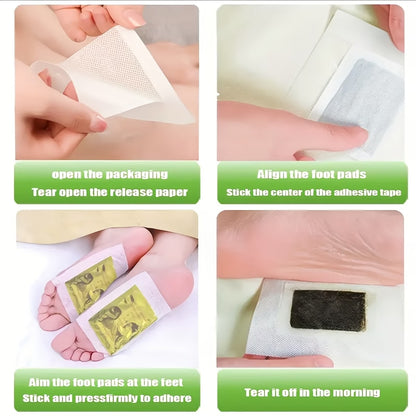 open the packaging
Tear open the release paper

Align the foot pads
Stick the center of the adhesive tape

Aim the foot pads at the feet
Stick and pressfirmly to adhere

Tear it off in the morning