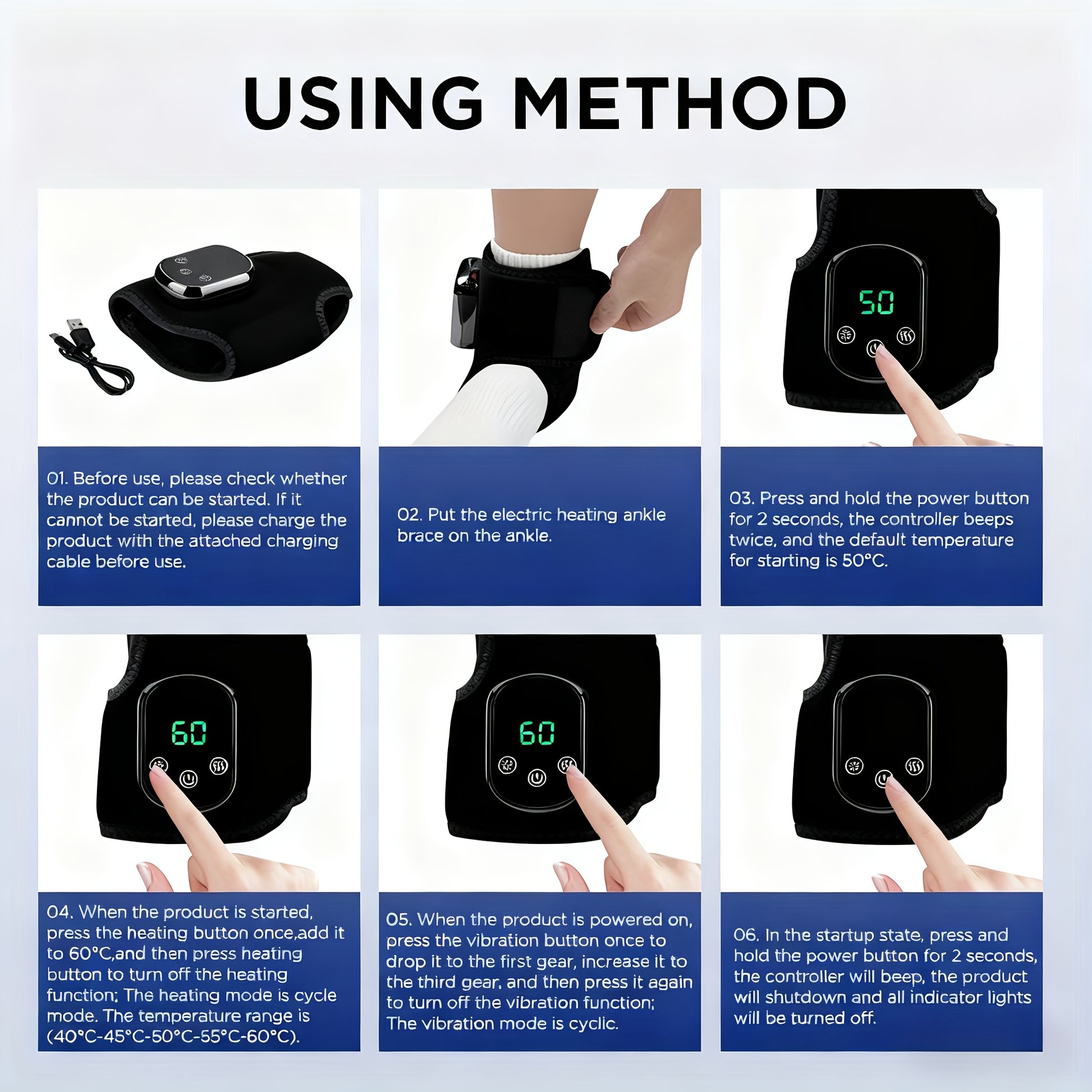 USING METHOD

50

01. Before use, please check whether the product can be started. If it cannot be started, please charge the product with the attached charging cable before use.

02. Put the electric heating ankle brace on the ankle.

03. Press and hold the power button for 2 seconds, the controller beeps twice, and the default temperature for starting is 50°C.

60

60

04. When the product is started, press the heating button once,add it to 60°C,and then press heating button to turn off the heating function; The heating mode is cycle mode. The temperature range is (40°C-45°C-50°C-55°C-60°C).

05. When the product is powered on, press the vibration button once to drop it to the first gear, increase it to the third gear, and then press it again to turn off the vibration function; The vibration mode is cyclic.

06. In the startup state, press and hold the power button for 2 seconds, the controller will beep, the product will shutdown and all indicator lights will be turned off.