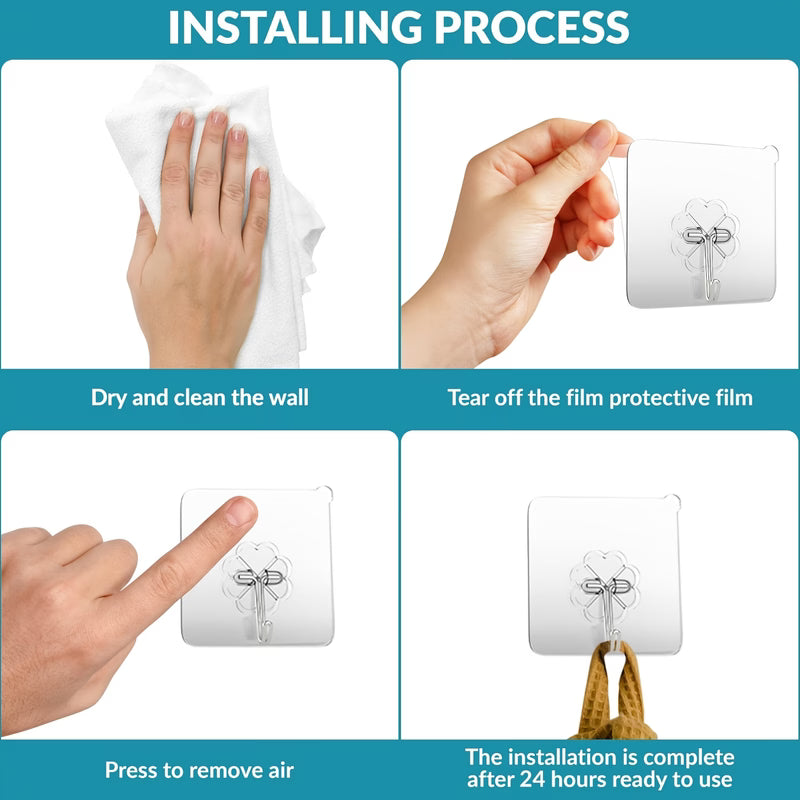 INSTALLING PROCESS

Dry and clean the wall

Tear off the film protective film

Press to remove air

The installation is complete after 24 hours ready to use