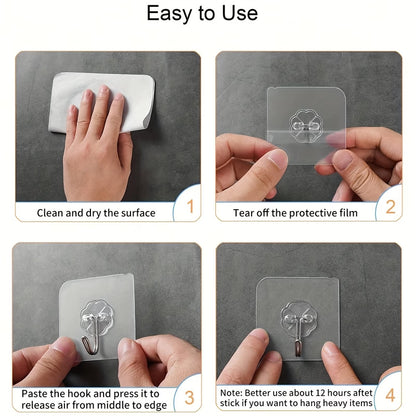 Easy to Use

Clean and dry the surface
1

Tear off the protective film
2

Paste the hook and press it to release air from middle to edge
3

Note: Better use about 12 hours aftet stick if you want to hang heavy items
4